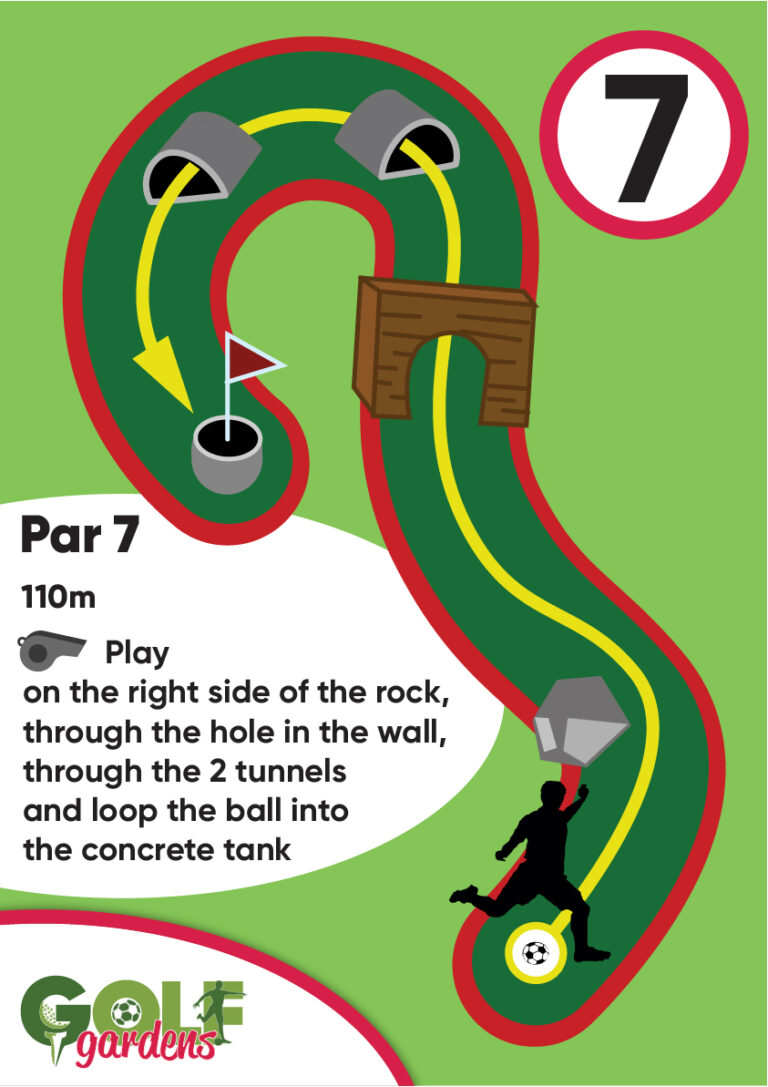 7

Par 7

110m

Play on the right side of the rock, through the hole in the wall, through the 2 tunnels and loop the ball into the concrete tank

GOLF gardens